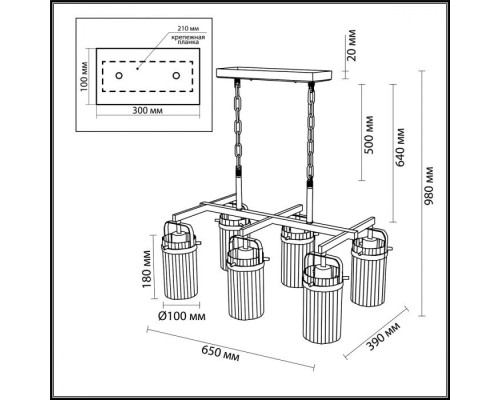 210 мм
крепежная планка
100 мм
300 мм
20 мм
500 мм
640 мм
980 мм
180 мм
Ø100 мм
650 мм
390 мм