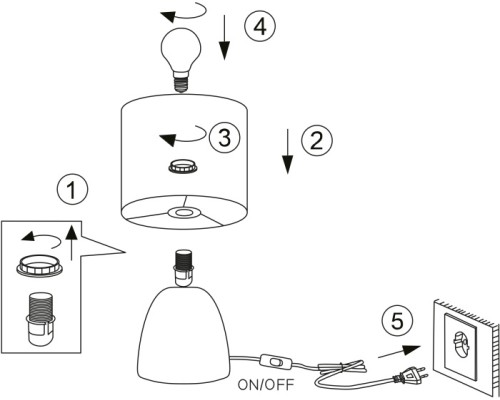 4

3

2

1

5

ON/OFF