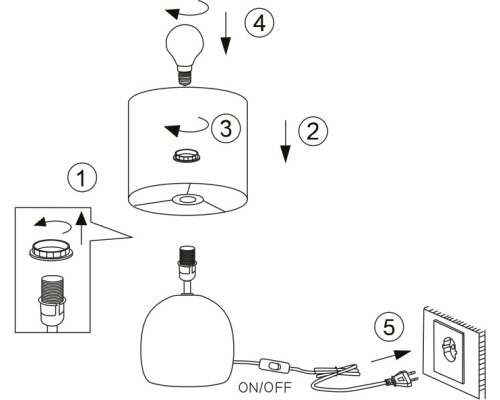 4
3
2
1
5
ON/OFF