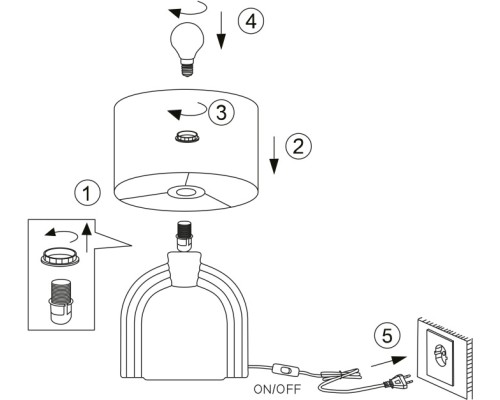 4
3
2
1
5
ON/OFF