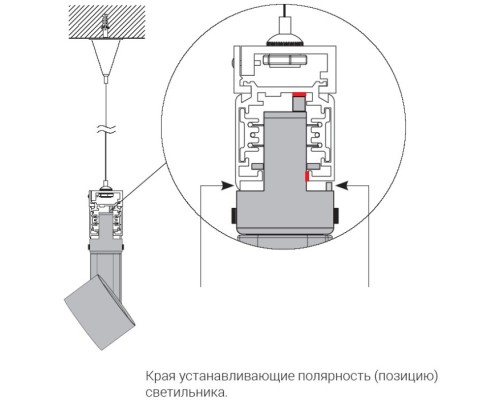 Края устанавливающие полярность (позицию) светильника.