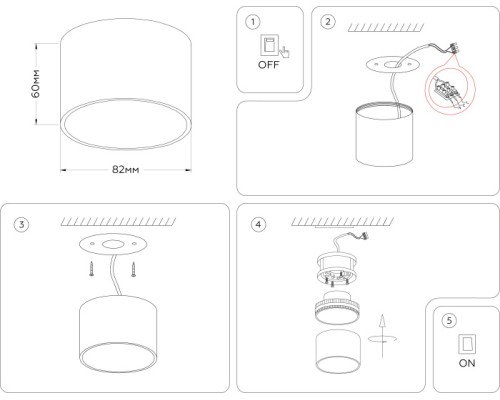 60мм

82мм

1

OFF

2

3

4

5

ON